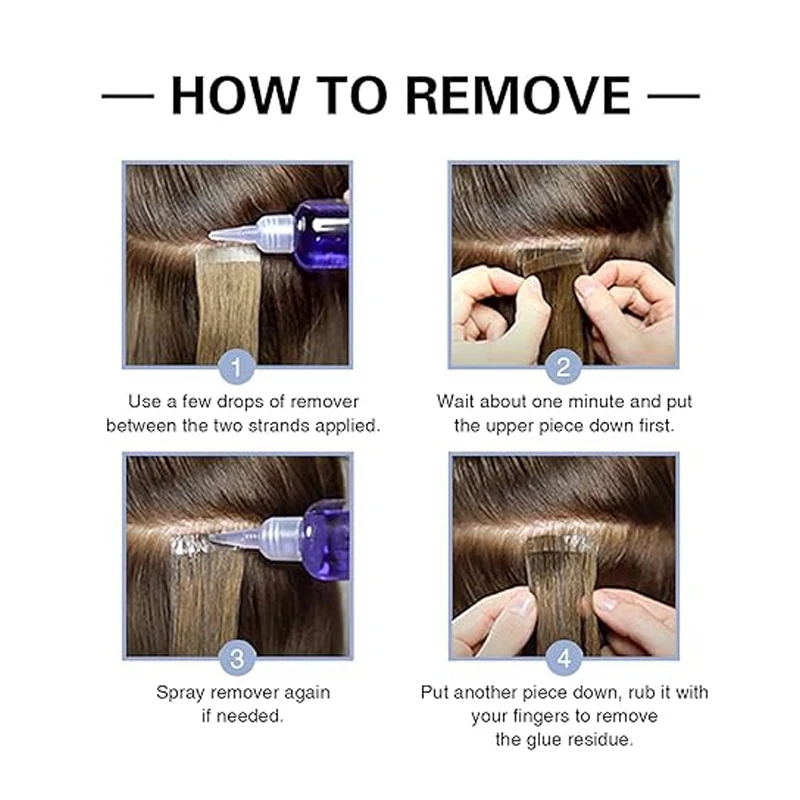 — HOW TO REMOVE —

1
Use a few drops of remover between the two strands applied.

2
Wait about one minute and put the upper piece down first.

3
Spray remover again if needed.

4
Put another piece down, rub it with your fingers to remove the glue residue.